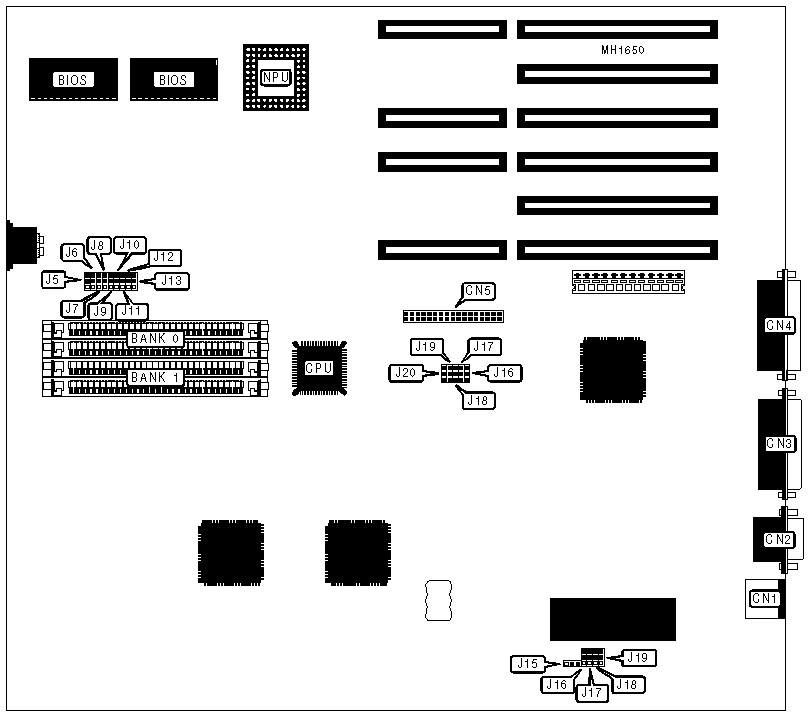 MH1650

BIOS BIOS NPU

J6 J8 J10 J12
J5 J13
J7 J9 J11

BANK 0
BANK 1

CPU

CN5

J19 J17
J20 J16
J18

CN4

CN3

CN2

CN1

J15 J19
J16 J17 J18