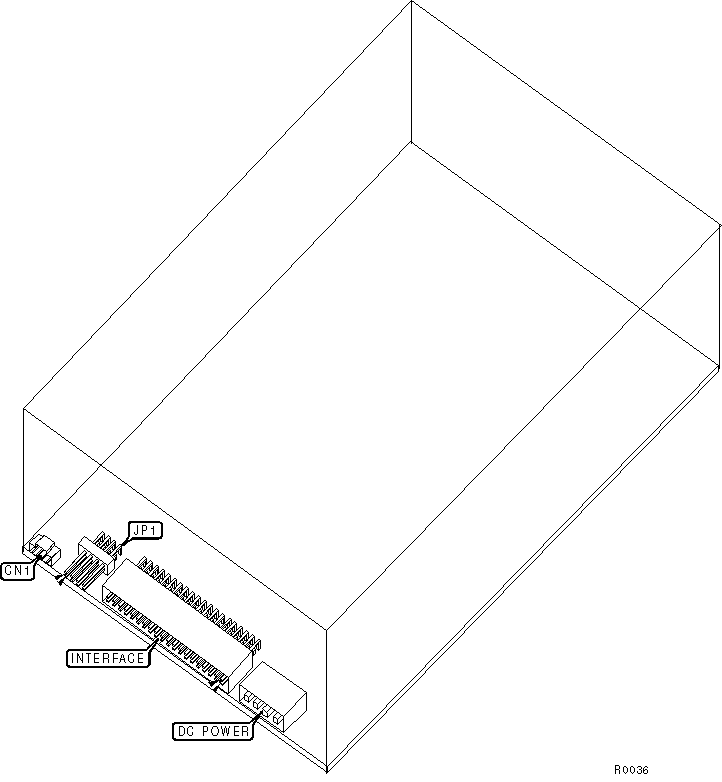 JP1
CN1
INTERFACE
DC POWER
R0036