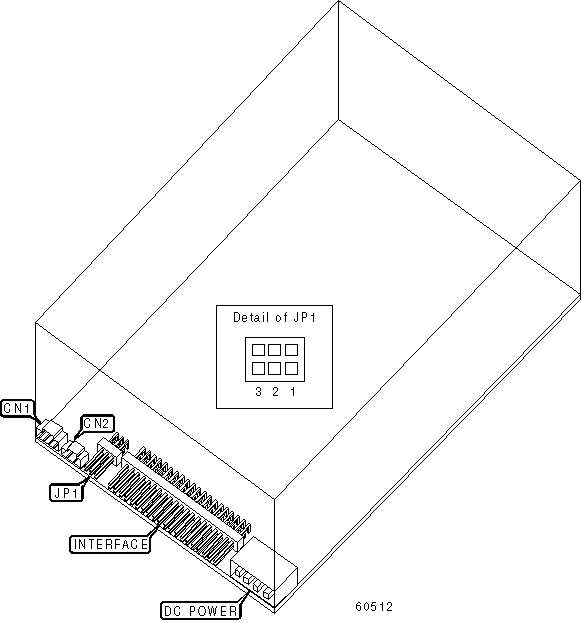 Detail of JP1

3 2 1

CN1

CN2

JP1

INTERFACE

DC POWER

60512