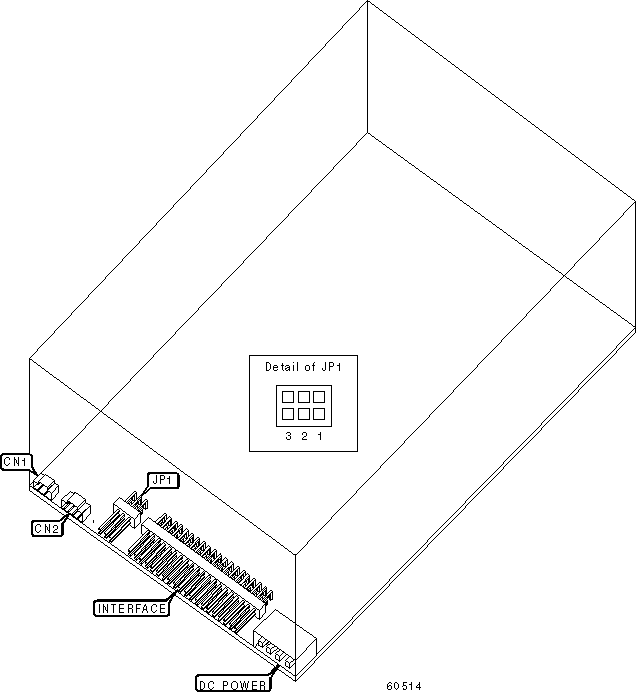 Detail of JP1

3 2 1

CN1

JP1

CN2

INTERFACE

DC POWER

60514