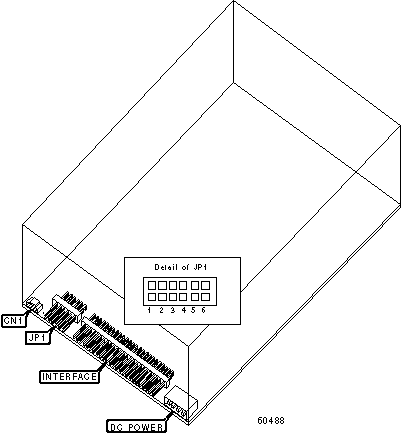 Detail of JP1

1 2 3 4 5 6

CN1

JP1

INTERFACE

DC POWER

60488